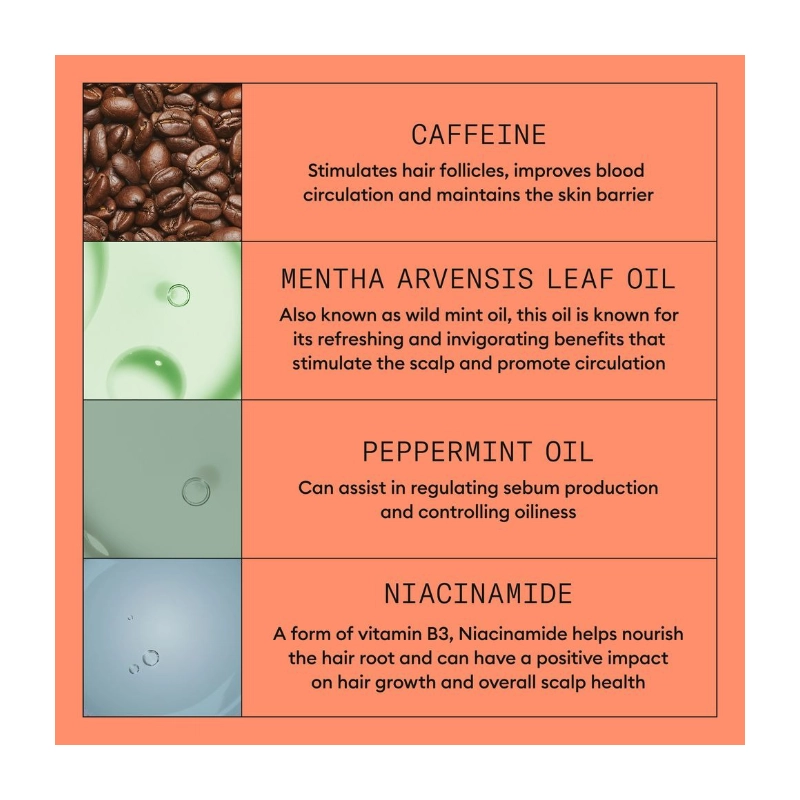 CAFFEINE

Stimulates hair follicles, improves blood circulation and maintains the skin barrier

MENTHA ARVENSIS LEAF OIL

Also known as wild mint oil, this oil is known for its refreshing and invigorating benefits that stimulate the scalp and promote circulation

PEPPERMINT OIL

Can assist in regulating sebum production and controlling oiliness

NIACINAMIDE

A form of vitamin B3, Niacinamide helps nourish the hair root and can have a positive impact on hair growth and overall scalp health